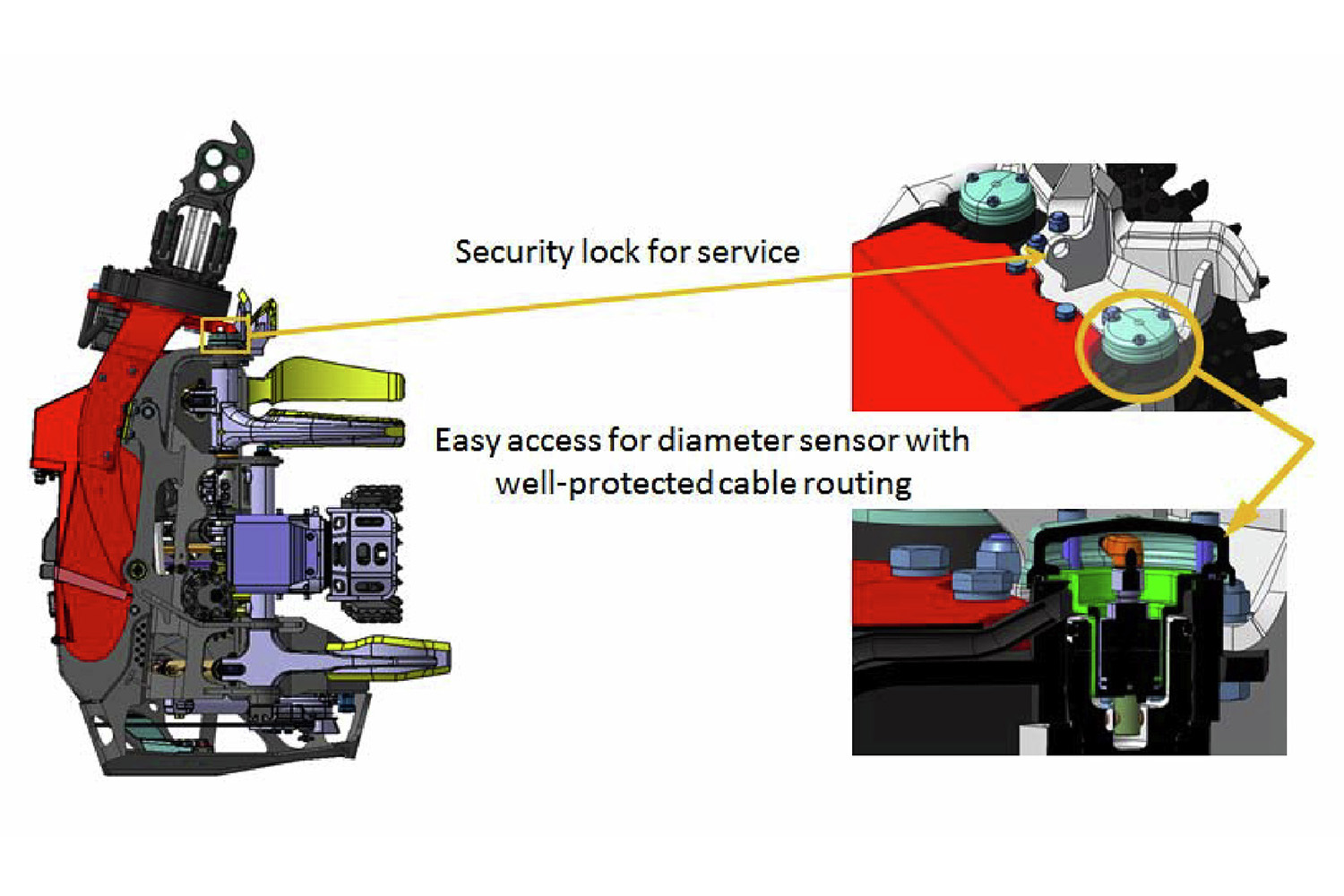 Security lock for service

Easy access for diameter sensor with well-protected cable routing