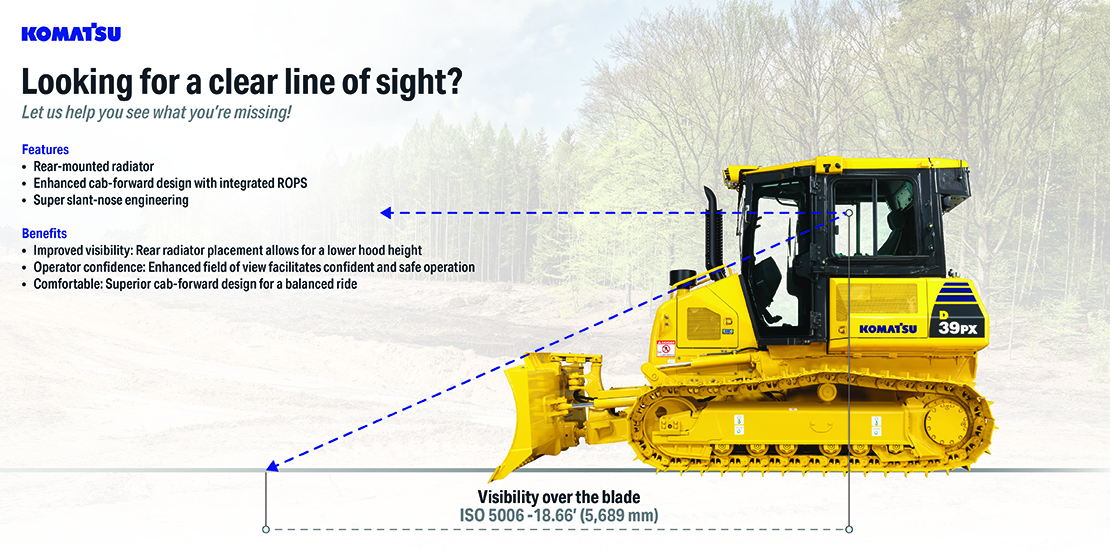 KOMATSU

Looking for a clear line of sight?

Let us help you see what you're missing!

Features
• Rear-mounted radiator
• Enhanced cab-forward design with integrated ROPS
• Super slant-nose engineering

Benefits
• Improved visibility: Rear radiator placement allows for a lower hood height
• Operator confidence: Enhanced field of view facilitates confident and safe operation
• Comfortable: Superior cab-forward design for a balanced ride

KOMATSU

D 39PX

Visibility over the blade
ISO 5006 -18.66' (5,689 mm)