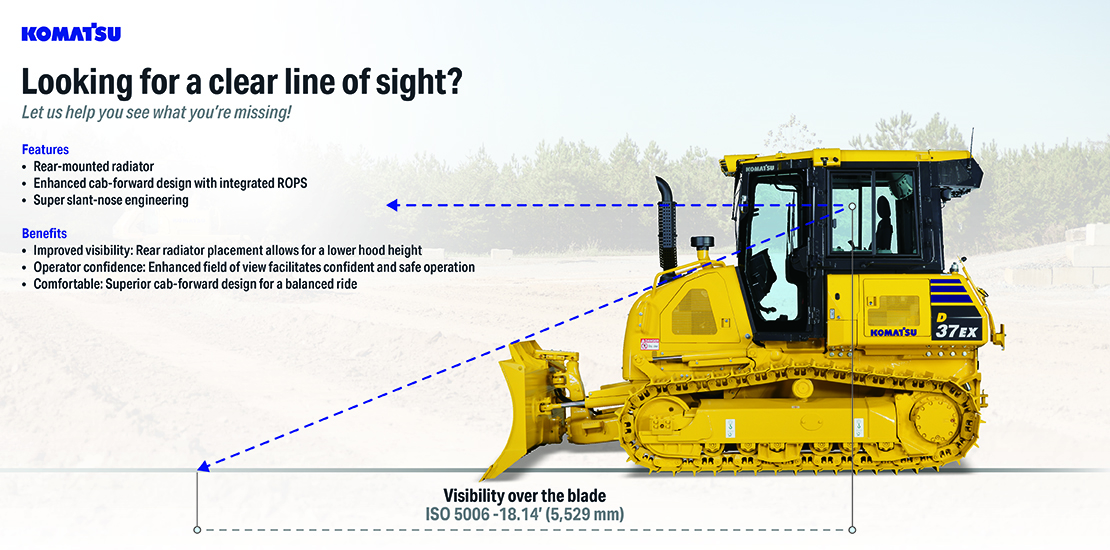 KOMATSU

Looking for a clear line of sight?

Let us help you see what you're missing!

Features
• Rear-mounted radiator
• Enhanced cab-forward design with integrated ROPS
• Super slant-nose engineering

Benefits
• Improved visibility: Rear radiator placement allows for a lower hood height
• Operator confidence: Enhanced field of view facilitates confident and safe operation
• Comfortable: Superior cab-forward design for a balanced ride

KOMATSU

D 37EX

Visibility over the blade
ISO 5006 -18.14' (5,529 mm)